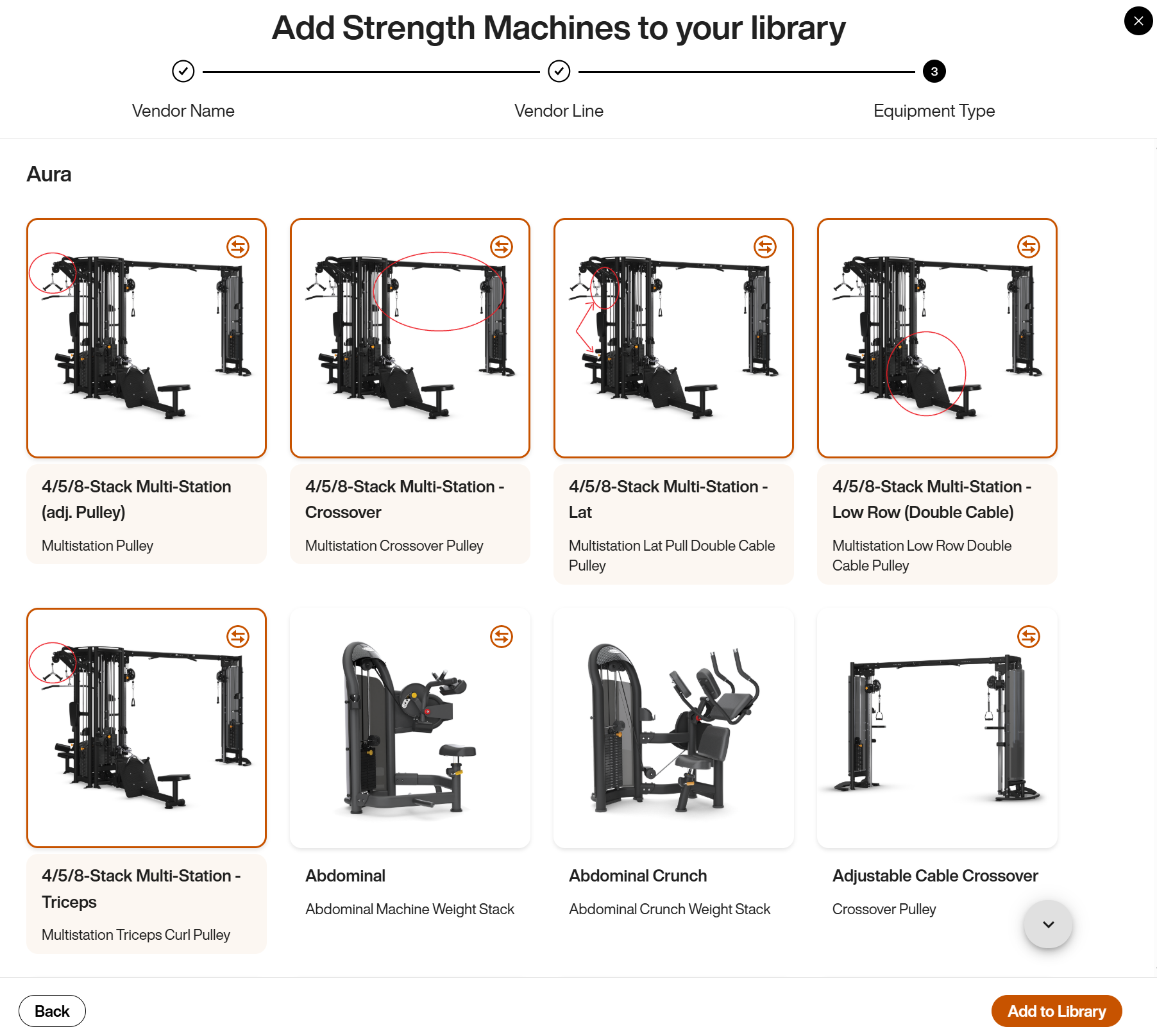 Add Strength Machines to your library

Vendor Name

Vendor Line

3

Equipment Type

Aura

4/5/8-Stack Multi-Station (adj. Pulley)

Multistation Pulley

4/5/8-Stack Multi-Station - Crossover

Multistation Crossover Pulley

4/5/8-Stack Multi-Station - Lat

Multistation Lat Pull Double Cable Pulley

4/5/8-Stack Multi-Station - Low Row (Double Cable)

Multistation Low Row Double Cable Pulley

4/5/8-Stack Multi-Station - Triceps

Multistation Triceps Curl Pulley

Abdominal

Abdominal Machine Weight Stack

Abdominal Crunch

Abdominal Crunch Weight Stack

Adjustable Cable Crossover

Crossover Pulley

Back

Add to Library